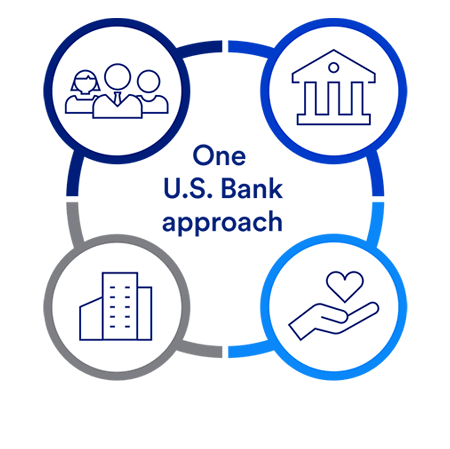 One U.S. Bank approach